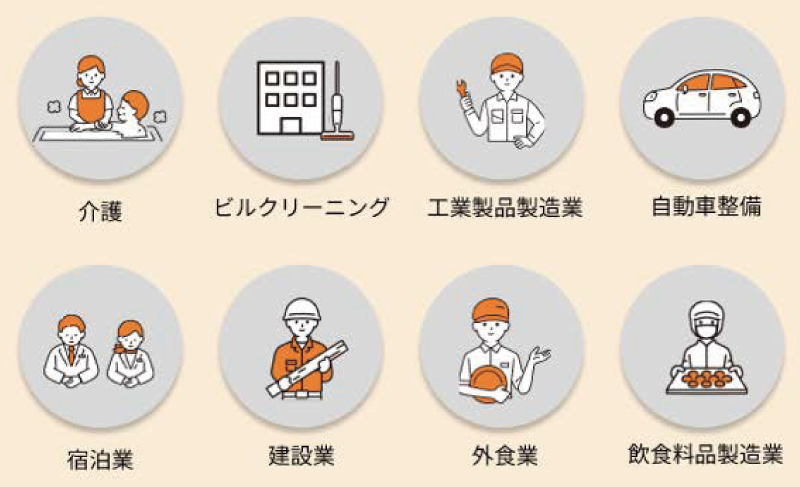 介護

ビルクリーニング

工業製品製造業

自動車整備

宿泊業

建設業

外食業

飲食料品製造業